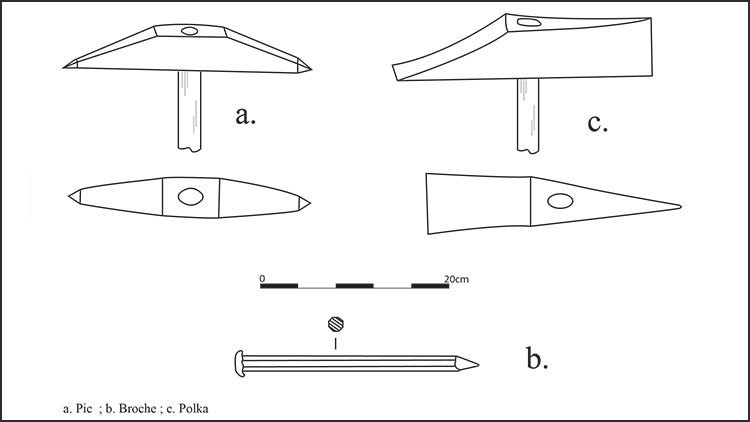 a.

c.

0

20cm

b.

a. Pic ; b. Broche ; c. Polka