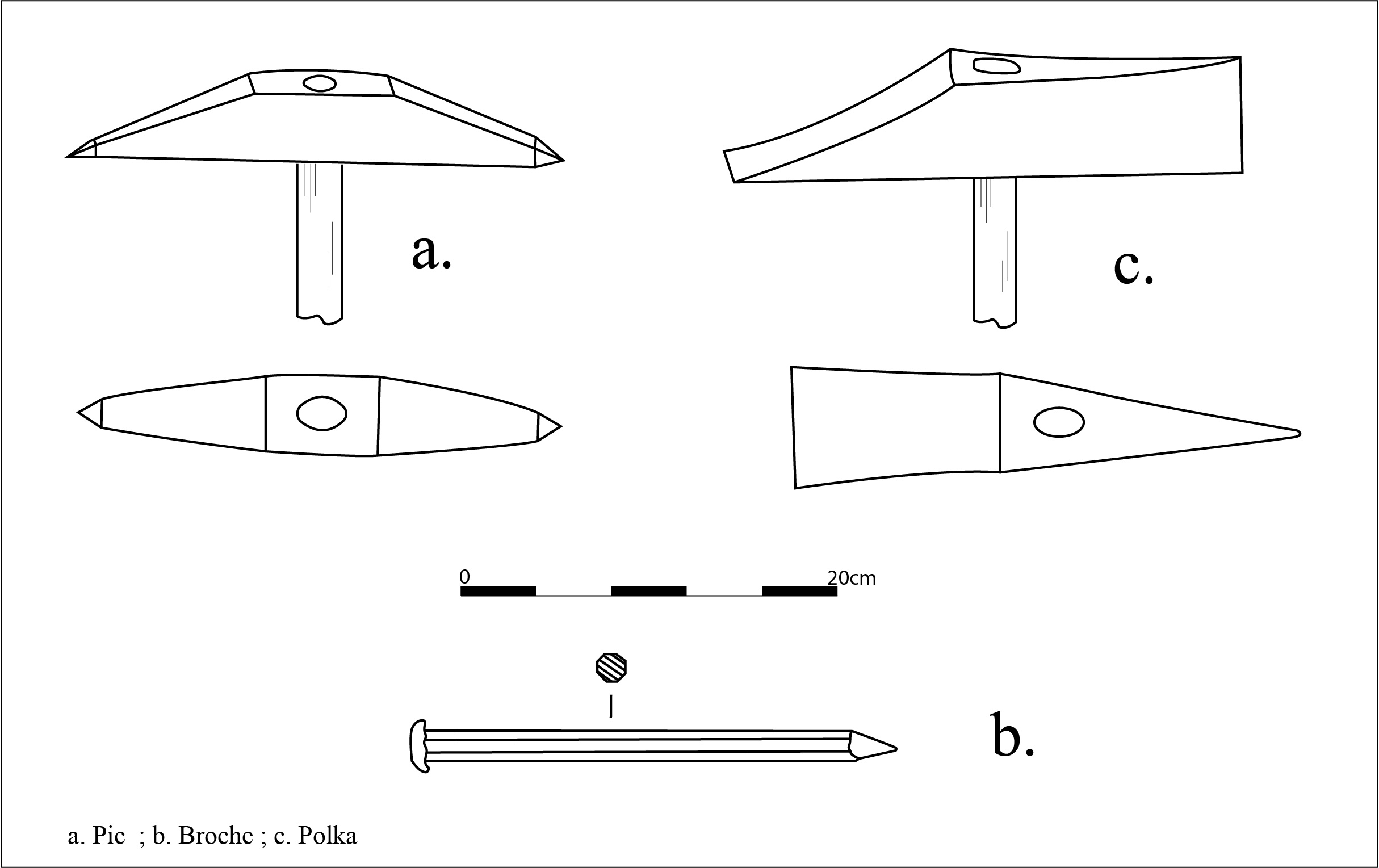 a.

c.

0

20cm

b.

a. Pic ; b. Broche ; c. Polka